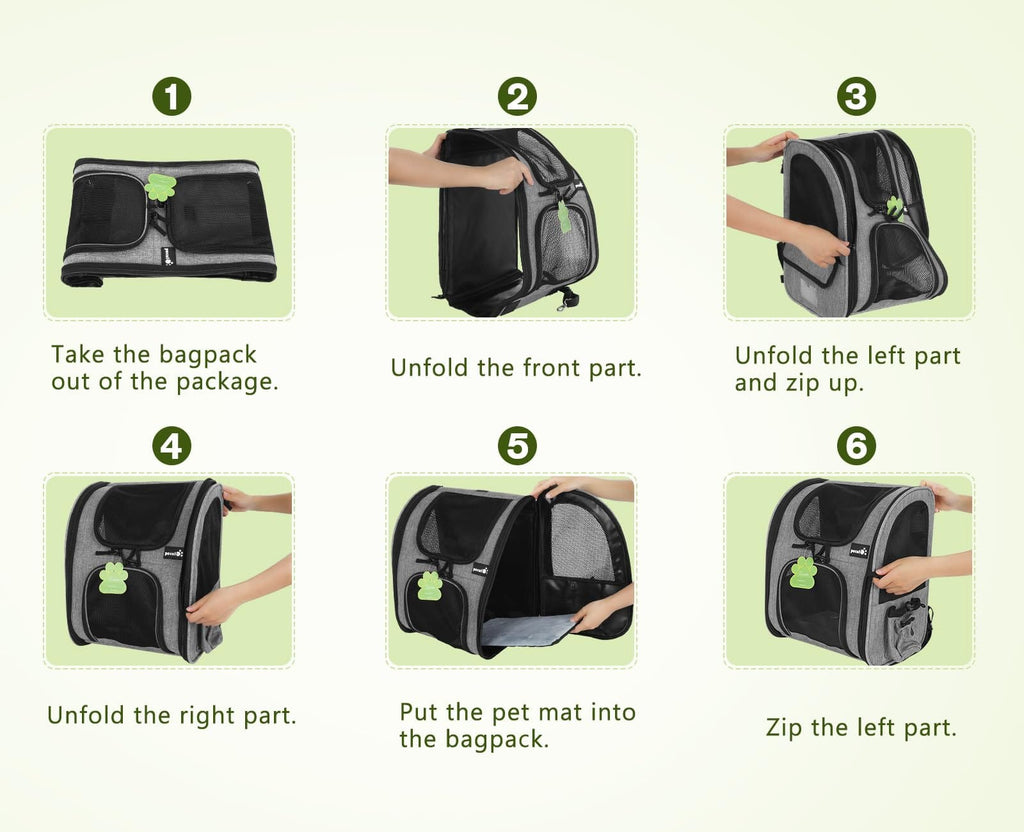 1

Take the bagpack out of the package.

2

Unfold the front part.

3

Unfold the left part and zip up.

4

Unfold the right part.

5

Put the pet mat into the bagpack.

6

Zip the left part.